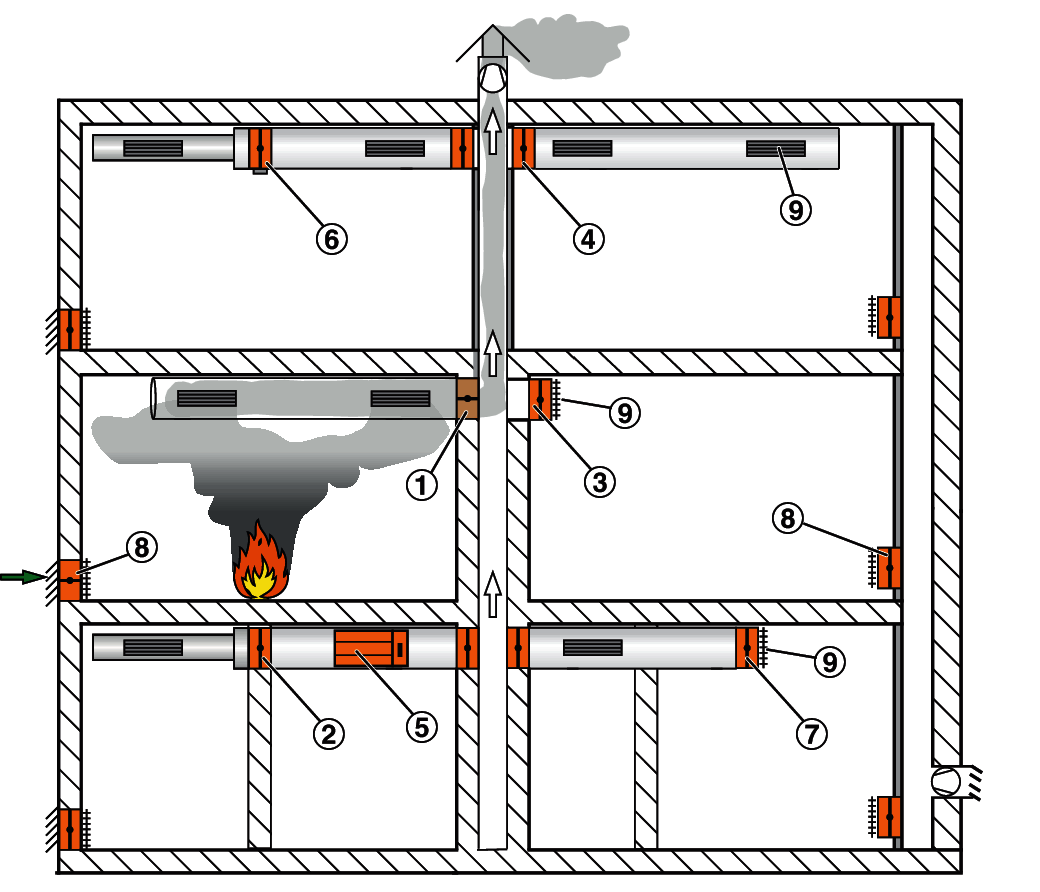 6
4
9
9
1
3
8
8
2
5
9
7